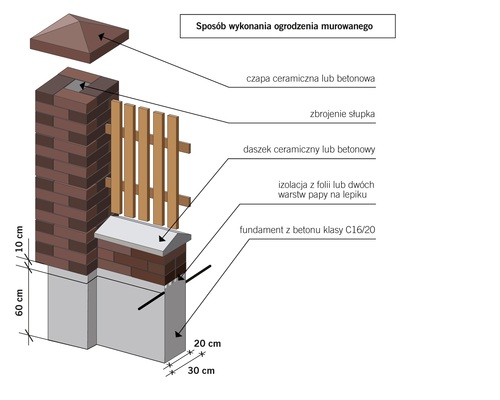 Sposób wykonania ogrodzenia murowanego

czapa ceramiczna lub betonowa

zbrojenie słupka

daszek ceramiczny lub betonowy

izolacja z folii lub dwóch warstw papy na lepiku

fundament z betonu klasy C16/20

10 cm

60 cm

20 cm

30 cm